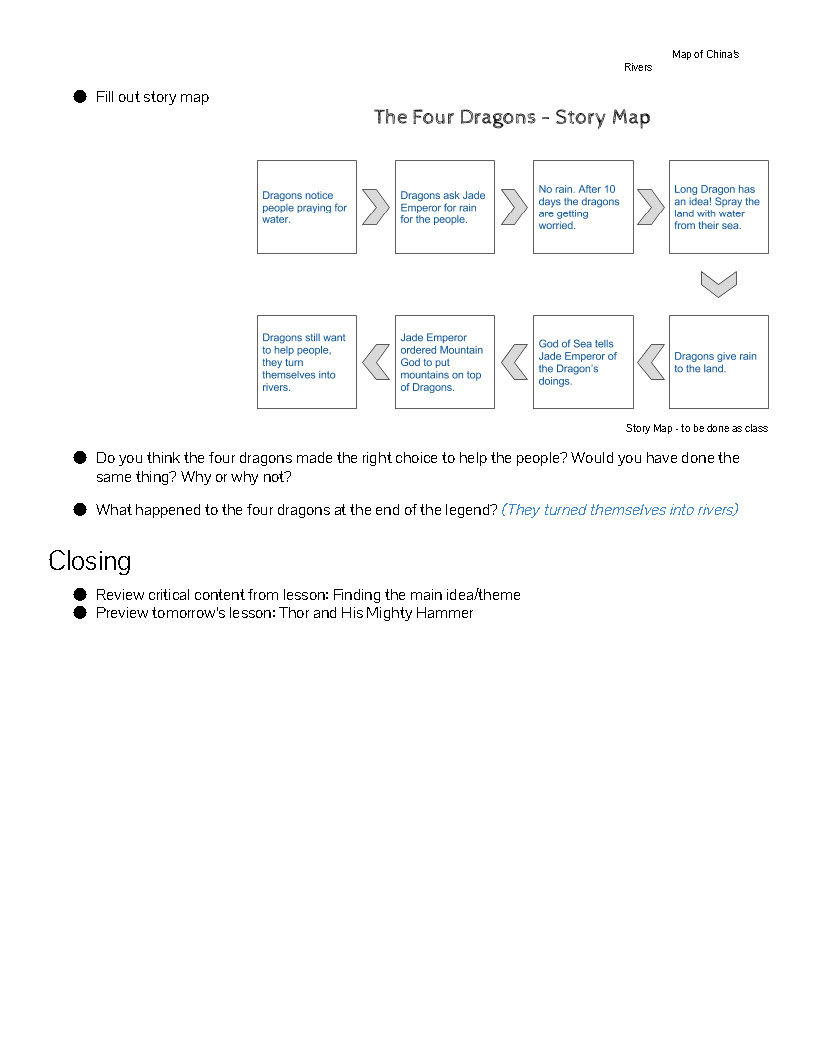 Map of China's Rivers

● Fill out story map

The Four Dragons - Story Map

Dragons notice people praying for water.

Dragons ask Jade Emperor for rain for the people.

No rain. After 10 days the dragons are getting worried.

Long Dragon has an idea! Spray the land with water from their sea.

Dragons give rain to the land.

God of Sea tells Jade Emperor of the Dragon's doings.

Jade Emperor ordered Mountain God to put mountains on top of Dragons.

Dragons still want to help people, they turn themselves into rivers.

Story Map - to be done as class

● Do you think the four dragons made the right choice to help the people? Would you have done the same thing? Why or why not?

● What happened to the four dragons at the end of the legend? (They turned themselves into rivers)

Closing

● Review critical content from lesson: Finding the main idea/theme
● Preview tomorrow's lesson: Thor and His Mighty Hammer